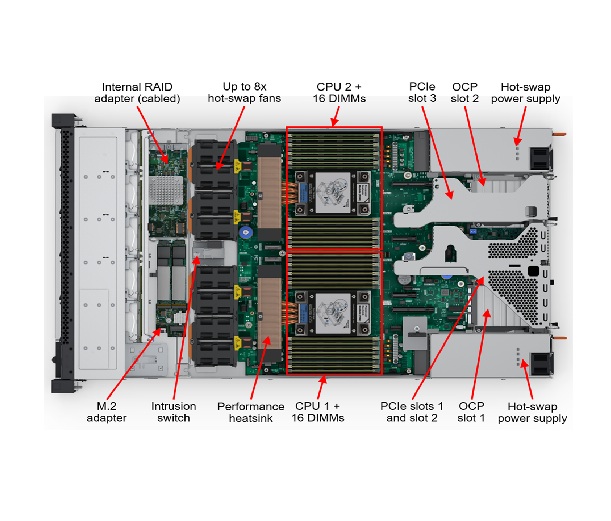 Internal RAID adapter (cabled)

Up to 8x hot-swap fans

CPU 2 + 16 DIMMs

PCIe slot 3

OCP slot 2

Hot-swap power supply

M.2 adapter

Intrusion switch

Performance heatsink

CPU 1 + 16 DIMMs

PCIe slots 1 and slot 2

OCP slot 1

Hot-swap power supply